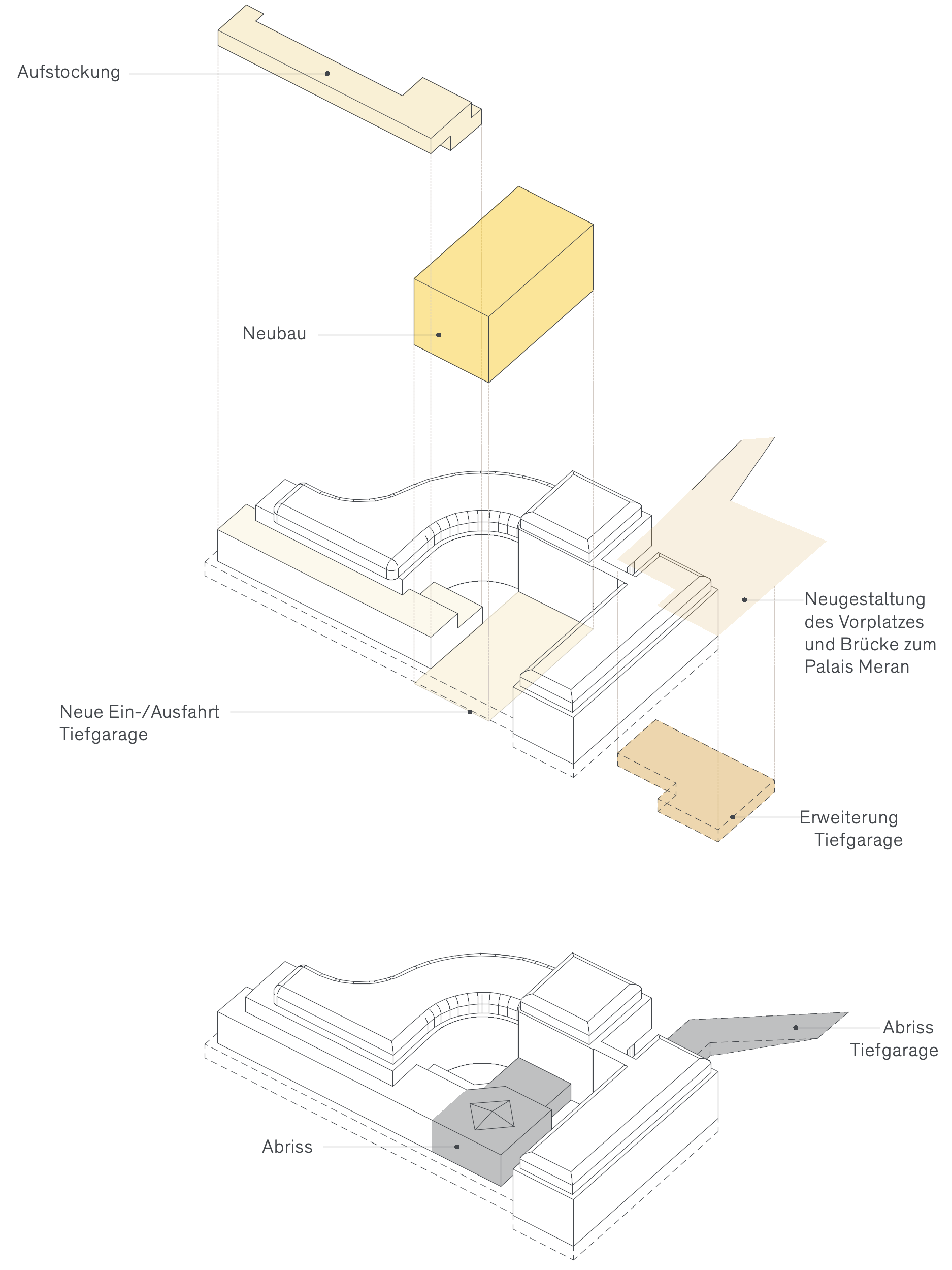 Aufstockung

Neubau

Neugestaltung des Vorplatzes und Brücke zum Palais Meran

Neue Ein-/Ausfahrt Tiefgarage

Erweiterung Tiefgarage

Abriss Tiefgarage

Abriss